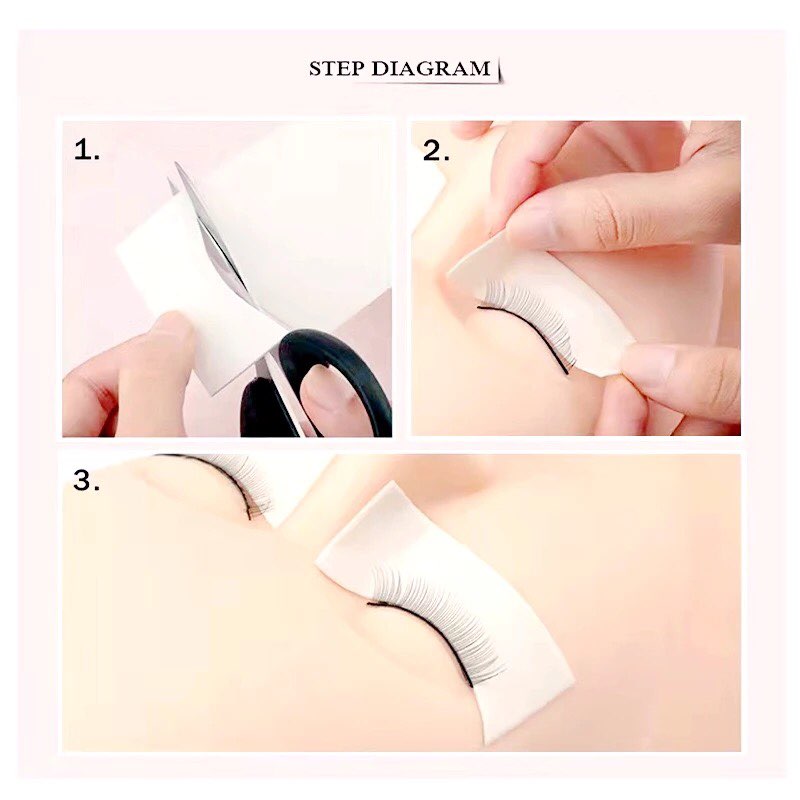 STEP DIAGRAM

1.

2.

3.