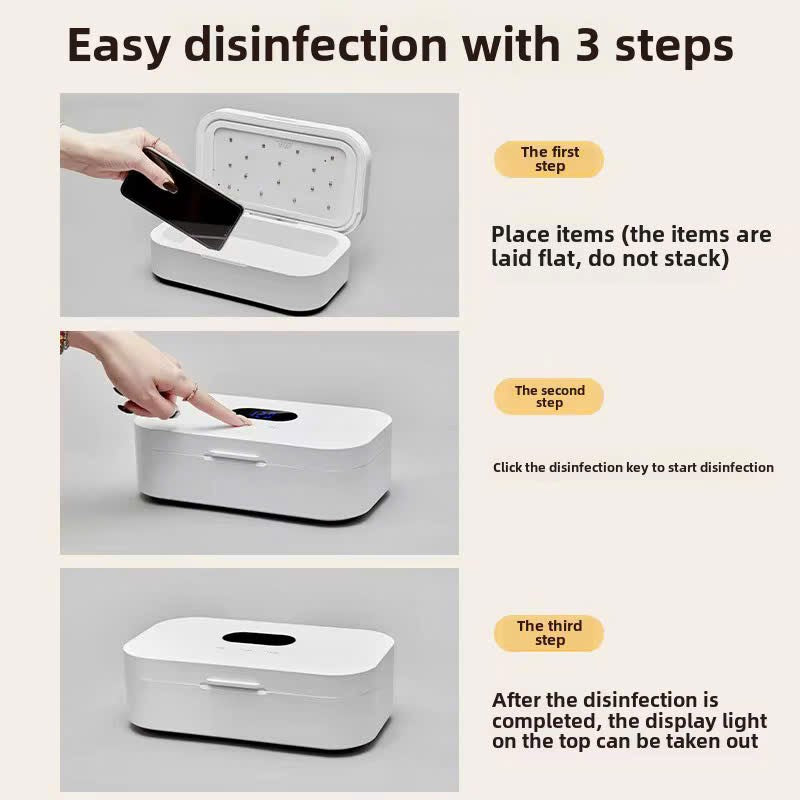 Easy disinfection with 3 steps

The first step

Place items (the items are laid flat, do not stack)

The second step

Click the disinfection key to start disinfection

The third step

After the disinfection is completed, the display light on the top can be taken out