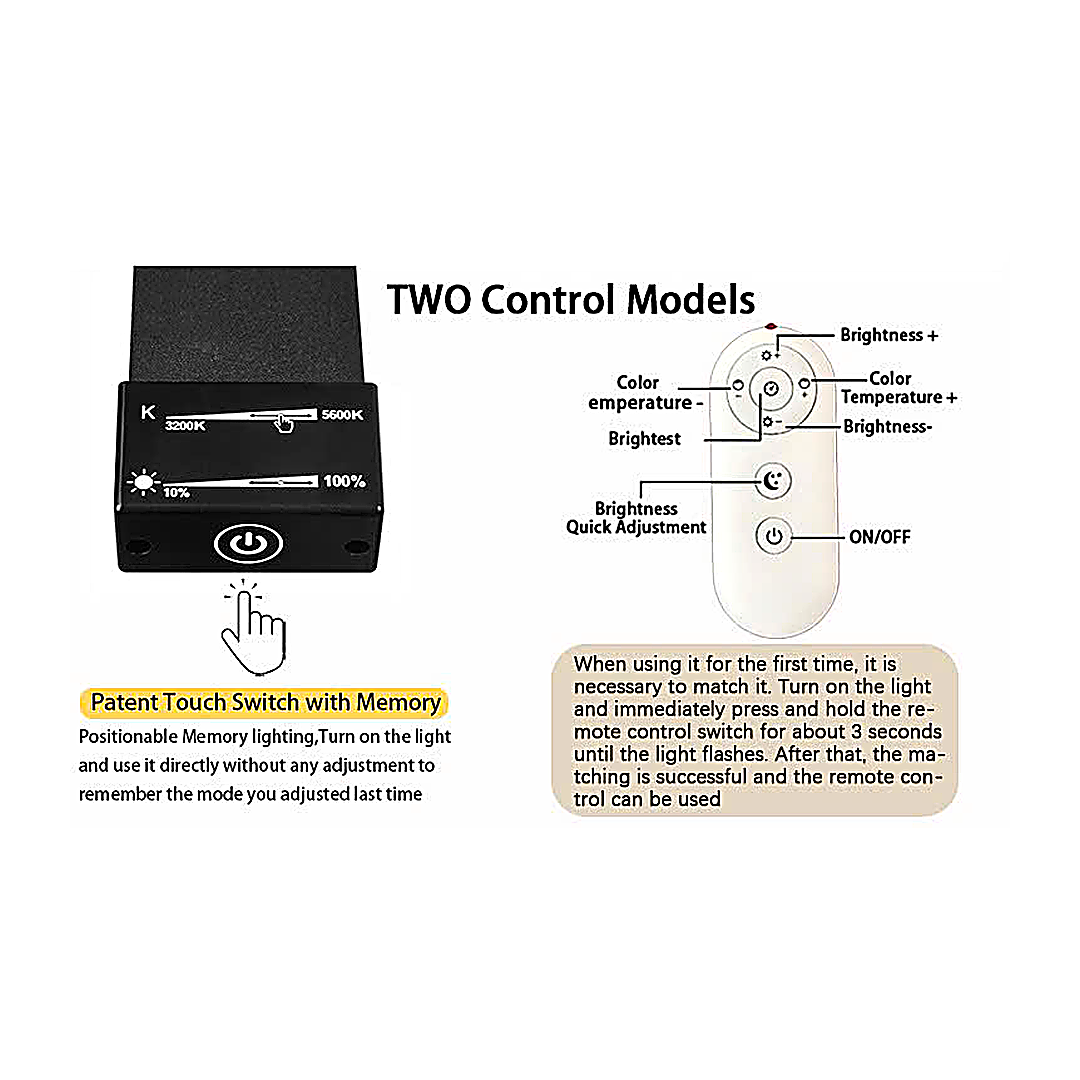 TWO Control Models

K
3200K
5600K
10%
100%

Patent Touch Switch with Memory

Positionable Memory lighting,Turn on the light and use it directly without any adjustment to remember the mode you adjusted last time

Brightness +
Color emperature -
Color Temperature +
Brightest
Brightness-
Brightness Quick Adjustment
ON/OFF

When using it for the first time, it is necessary to match it. Turn on the light and immediately press and hold the remote control switch for about 3 seconds until the light flashes. After that, the matching is successful and the remote control can be used