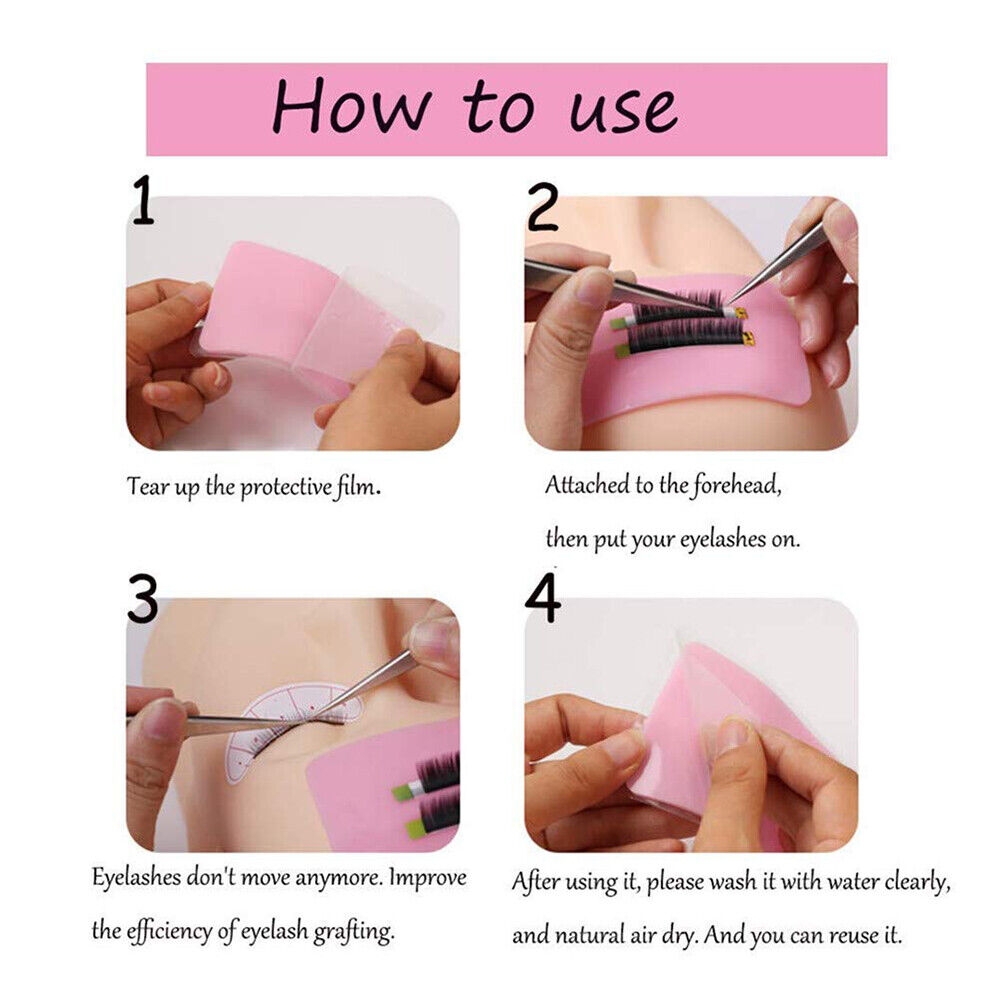 How to use

1

Tear up the protective film.

2

Attached to the forehead, then put your eyelashes on.

3

Eyelashes don't move anymore. Improve the efficiency of eyelash grafting.

4

After using it, please wash it with water clearly, and natural air dry. And you can reuse it.