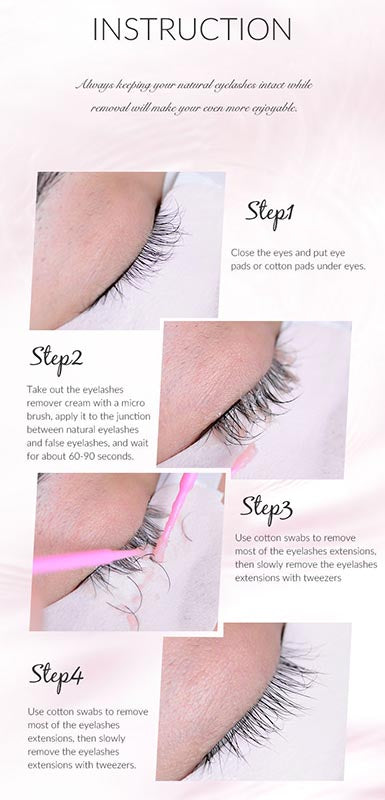 INSTRUCTION

Always keeping your natural eyelashes intact while removal will make your even more enjoyable.

Step1

Close the eyes and put eye pads or cotton pads under eyes.

Step2

Take out the eyelashes remover cream with a micro brush, apply it to the junction between natural eyelashes and false eyelashes, and wait for about 60-90 seconds.

Step3

Use cotton swabs to remove most of the eyelashes extensions, then slowly remove the eyelashes extensions with tweezers

Step4

Use cotton swabs to remove most of the eyelashes extensions, then slowly remove the eyelashes extensions with tweezers.