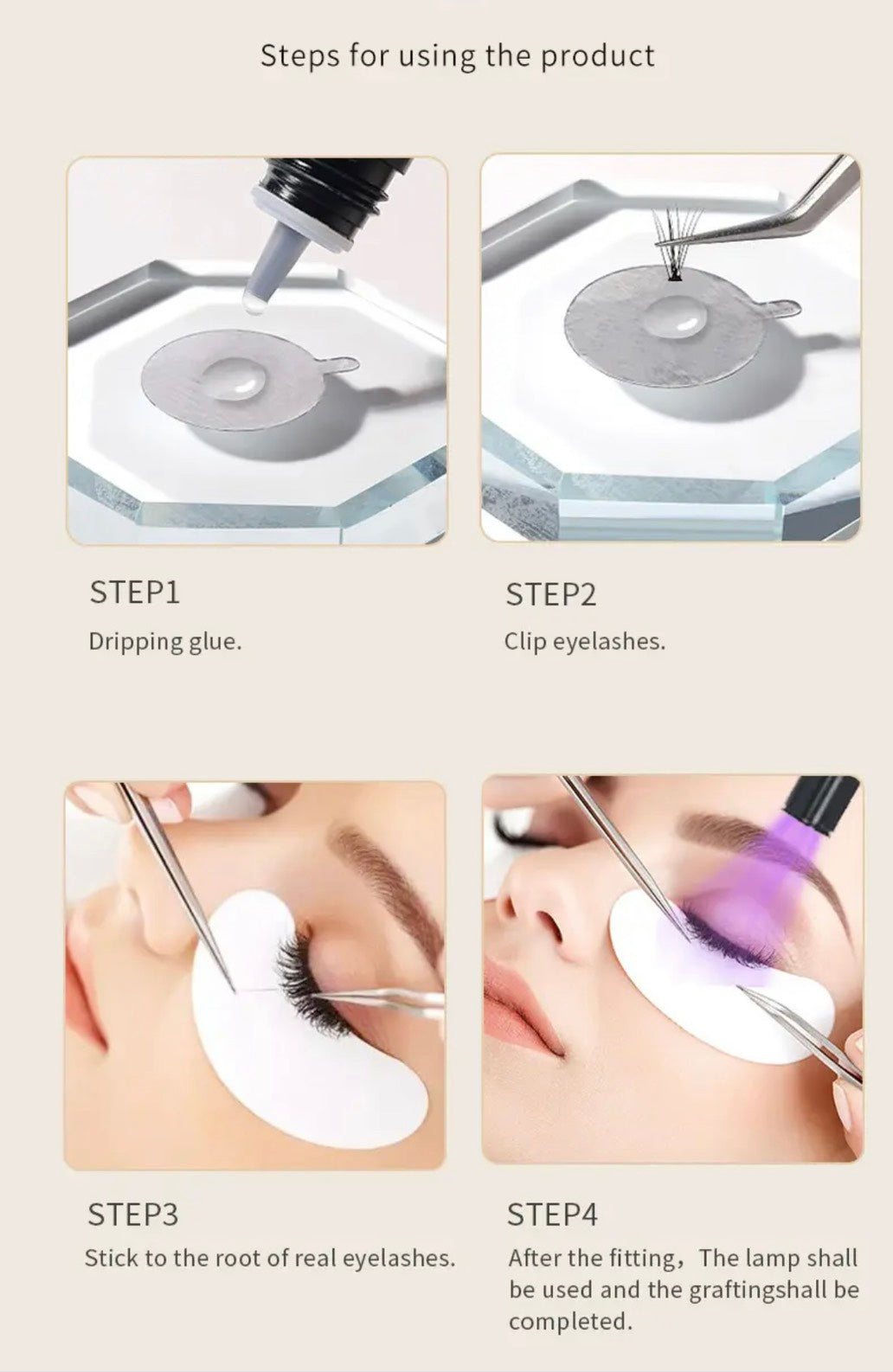 Steps for using the product

STEP1
Dripping glue.

STEP2
Clip eyelashes.

STEP3
Stick to the root of real eyelashes.

STEP4
After the fitting，The lamp shall be used and the graftingshall be completed.